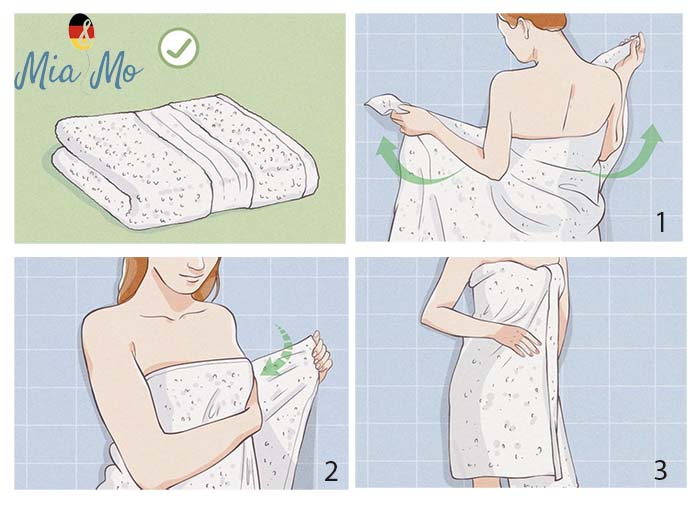 Mia & Mo

1

2

3